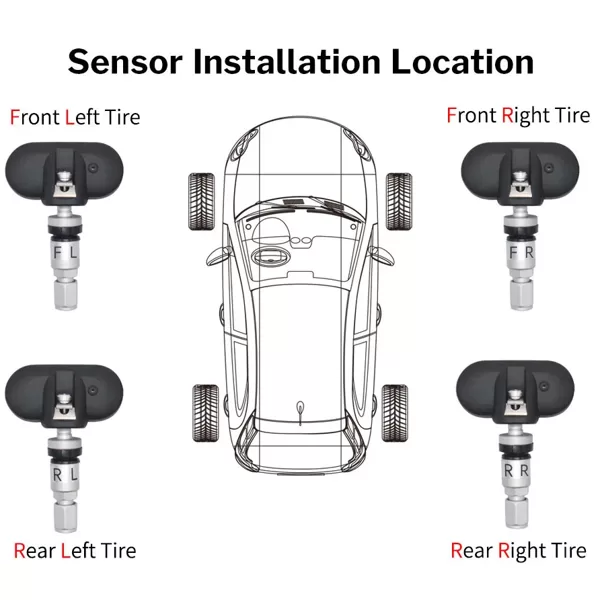 Sensor Installation Location

Front Left Tire

F L

Front Right Tire

F R

R L

Rear Left Tire

R R

Rear Right Tire